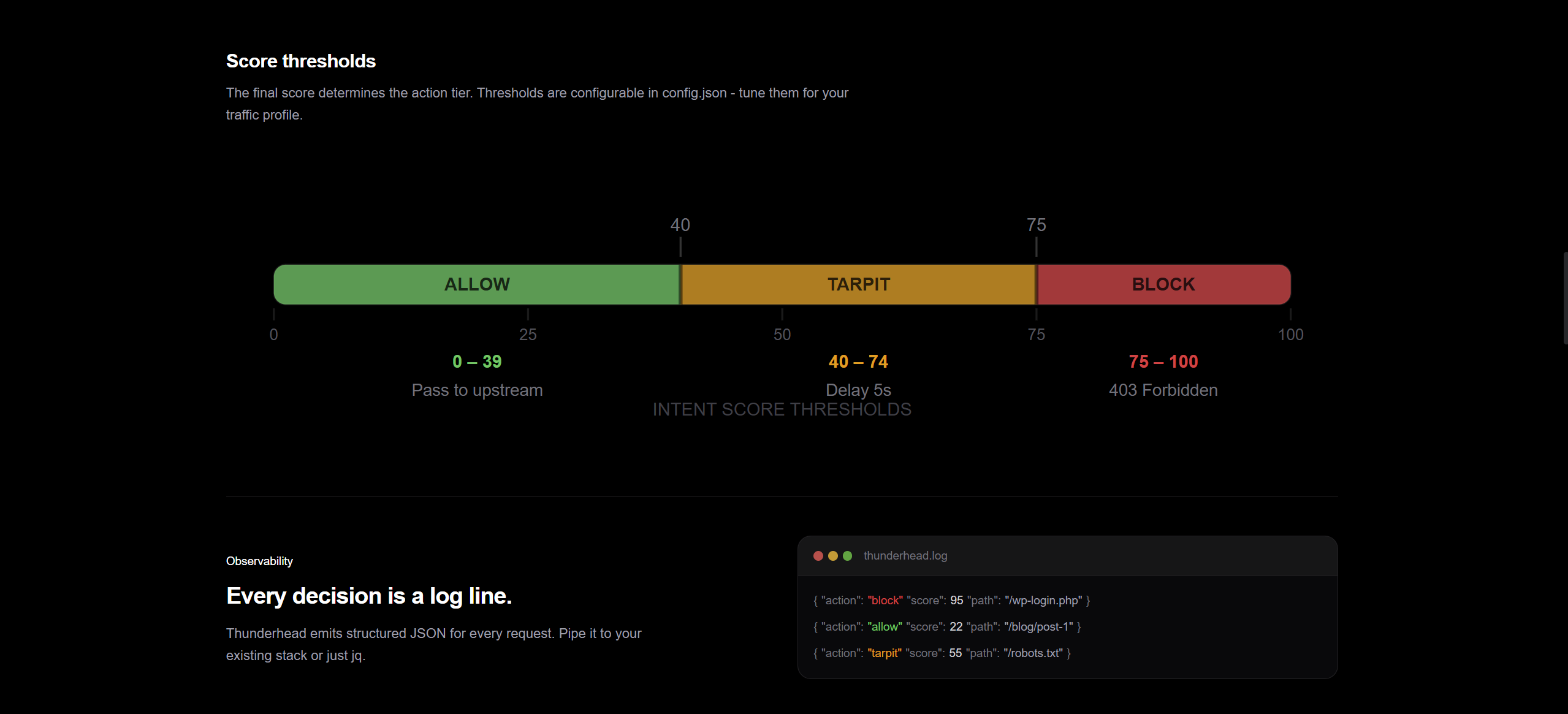 Score thresholds

The final score determines the action tier. Thresholds are configurable in config.json - tune them for your traffic profile.

40

75

ALLOW

TARPIT

BLOCK

0

25

50

75

100

0 – 39

Pass to upstream

40 – 74

Delay 5s

75 – 100

403 Forbidden

INTENT SCORE THRESHOLDS

Observability

Every decision is a log line.

Thunderhead emits structured JSON for every request. Pipe it to your existing stack or just jq.

thunderhead.log

{ "action": "block" "score": 95 "path": "/wp-login.php" }

{ "action": "allow" "score": 22 "path": "/blog/post-1" }

{ "action": "tarpit" "score": 55 "path": "/robots.txt" }